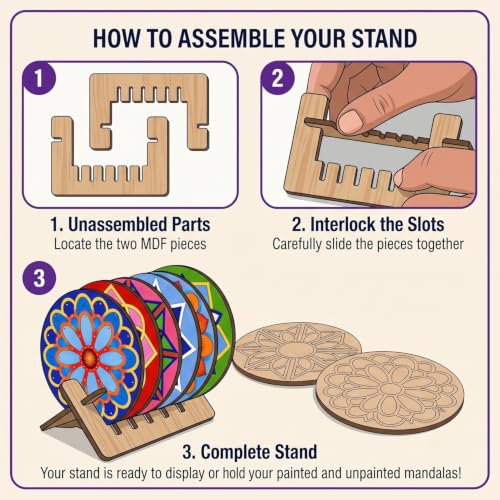 HOW TO ASSEMBLE YOUR STAND

1

2

1. Unassembled Parts
Locate the two MDF pieces

2. Interlock the Slots
Carefully slide the pieces together

3

3. Complete Stand
Your stand is ready to display or hold your painted and unpainted mandalas!