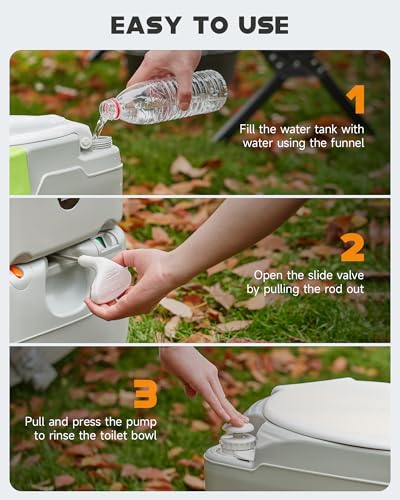 EASY TO USE

1
Fill the water tank with water using the funnel

2
Open the slide valve by pulling the rod out

3
Pull and press the pump to rinse the toilet bowl