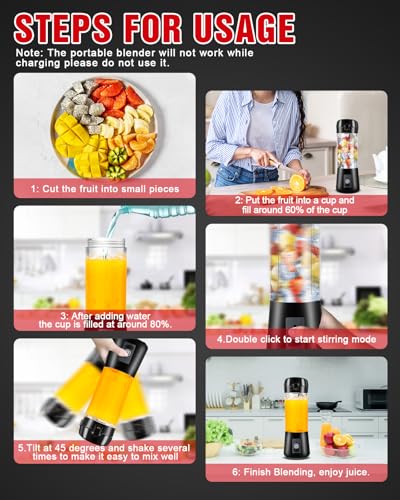 STEPS FOR USAGE

Note: The portable blender will not work while charging please do not use it.

1: Cut the fruit into small pieces

2: Put the fruit into a cup and fill around 60% of the cup

3: After adding water the cup is filled at around 80%.

4.Double click to start stirring mode

5.Tilt at 45 degrees and shake several times to make it easy to mix well

6: Finish Blending, enjoy juice.