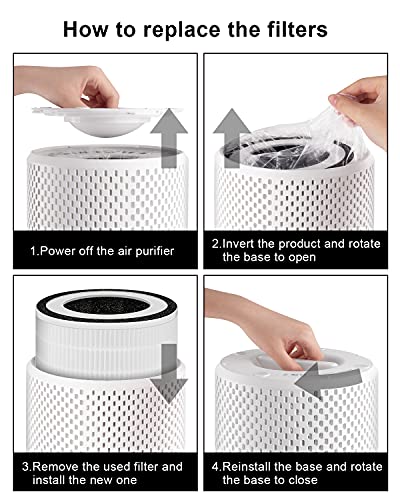 How to replace the filters

1.Power off the air purifier

2.Invert the product and rotate the base to open

3.Remove the used filter and install the new one

4.Reinstall the base and rotate the base to close