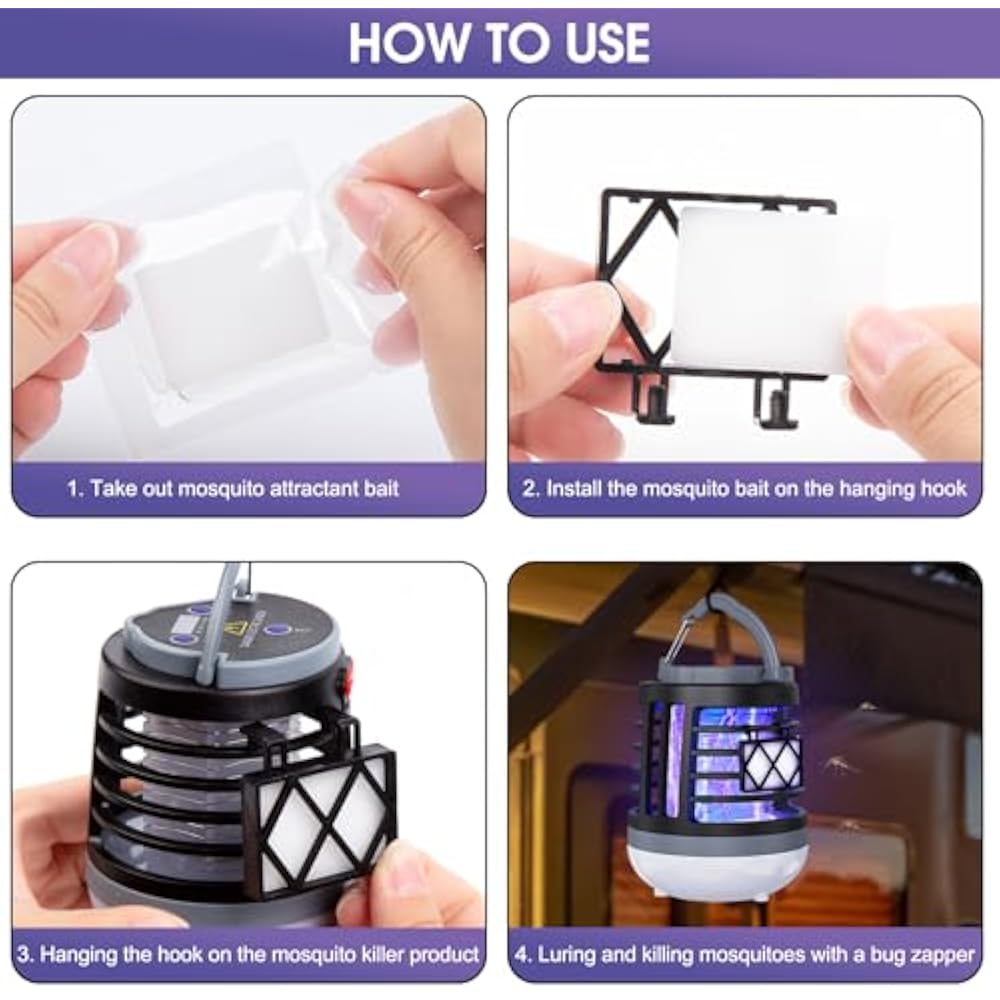 HOW TO USE

1. Take out mosquito attractant bait

2. Install the mosquito bait on the hanging hook

3. Hanging the hook on the mosquito killer product

4. Luring and killing mosquitoes with a bug zapper