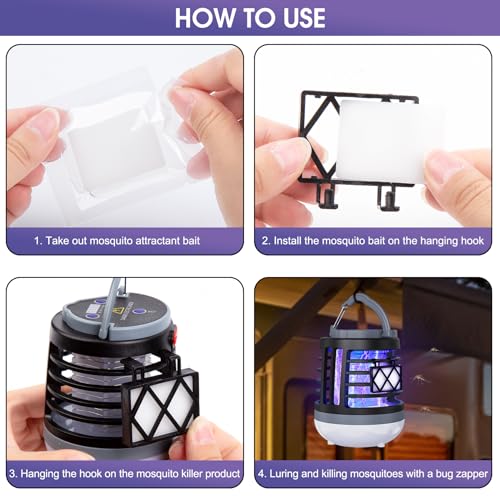 HOW TO USE

1. Take out mosquito attractant bait

2. Install the mosquito bait on the hanging hook

3. Hanging the hook on the mosquito killer product

4. Luring and killing mosquitoes with a bug zapper