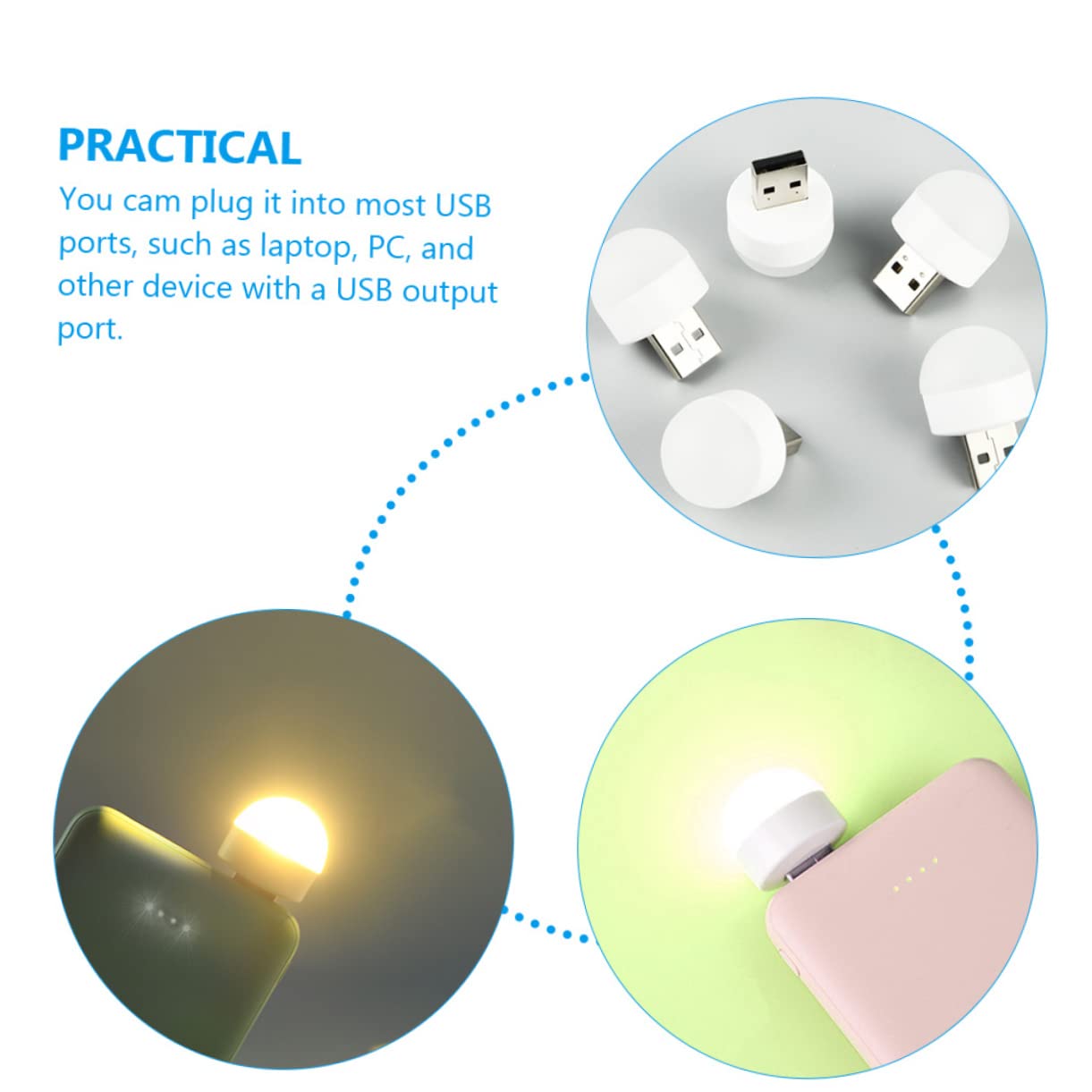 PRACTICAL

You cam plug it into most USB ports, such as laptop, PC, and other device with a USB output port.