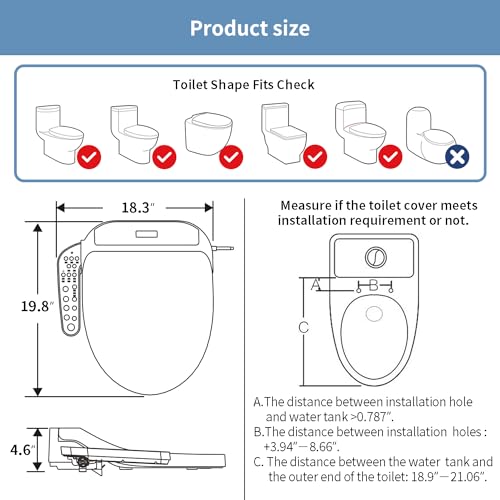 Product size

Toilet Shape Fits Check

18.3"

19.8"

4.6"

Measure if the toilet cover meets installation requirement or not.

A

B

C

A.The distance between installation hole and water tank >0.787".
B.The distance between installation holes : +3.94"—8.66".
C. The distance between the water tank and the outer end of the toilet: 18.9"—21.06".