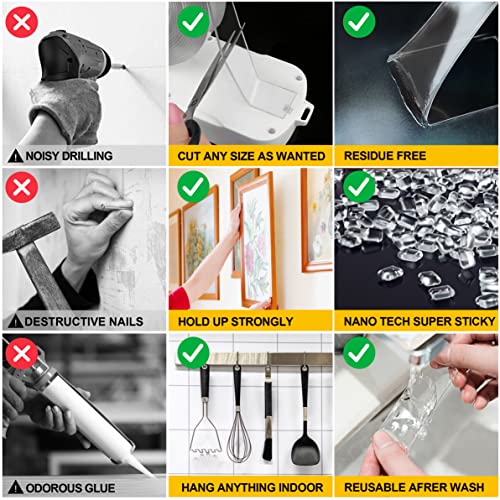 NOISY DRILLING

CUT ANY SIZE AS WANTED

RESIDUE FREE

DESTRUCTIVE NAILS

HOLD UP STRONGLY

NANO TECH SUPER STICKY

ODOROUS GLUE

HANG ANYTHING INDOOR

REUSABLE AFRER WASH