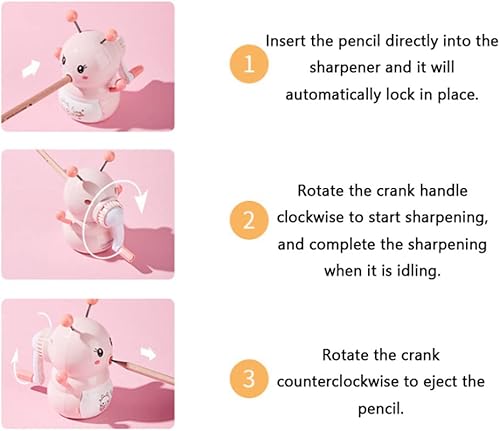 1 Insert the pencil directly into the sharpener and it will automatically lock in place.

2 Rotate the crank handle clockwise to start sharpening, and complete the sharpening when it is idling.

3 Rotate the crank counterclockwise to eject the pencil.