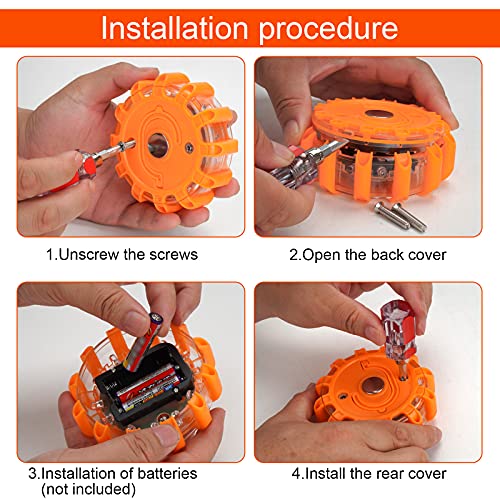 Installation procedure

1.Unscrew the screws

2.Open the back cover

3.Installation of batteries (not included)

4.Install the rear cover