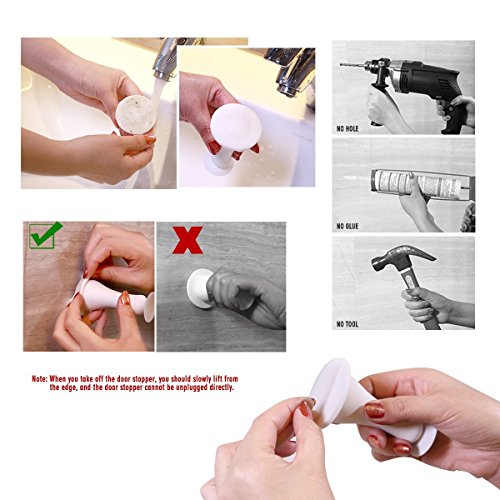 NO HOLE

NO GLUE

NO TOOL

Note: When you take off the door stopper, you should slowly lift from the edge, and the door stopper cannot be unplugged directly.