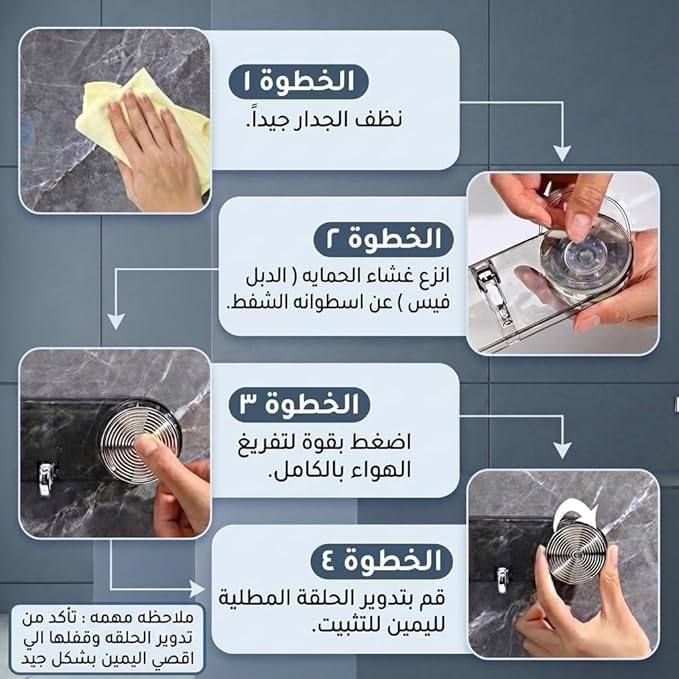 الخطوة ١
نظف الجدار جيداً.

الخطوة ٢
انزع غشاء الحمايه ( الدبل فيس ) عن اسطوانه الشفط.

الخطوة ٣
اضغط بقوة لتفريغ الهواء بالكامل.

الخطوة ٤
قم بتدوير الحلقة المطلية لليمين للتثبيت.

ملاحظه مهمه : تأكد من تدوير الحلقه وقفلها الي اقصي اليمين بشكل جيد