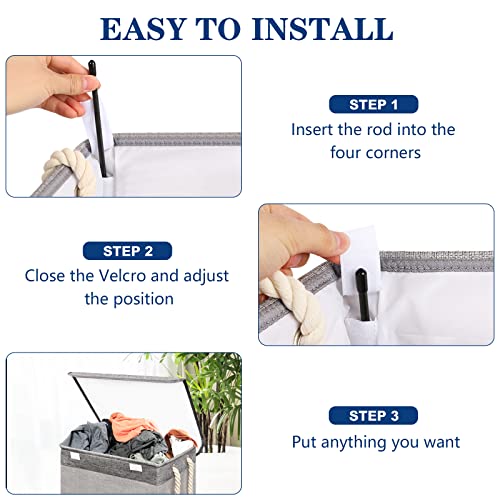 EASY TO INSTALL

STEP 1
Insert the rod into the four corners

STEP 2
Close the Velcro and adjust the position

STEP 3
Put anything you want