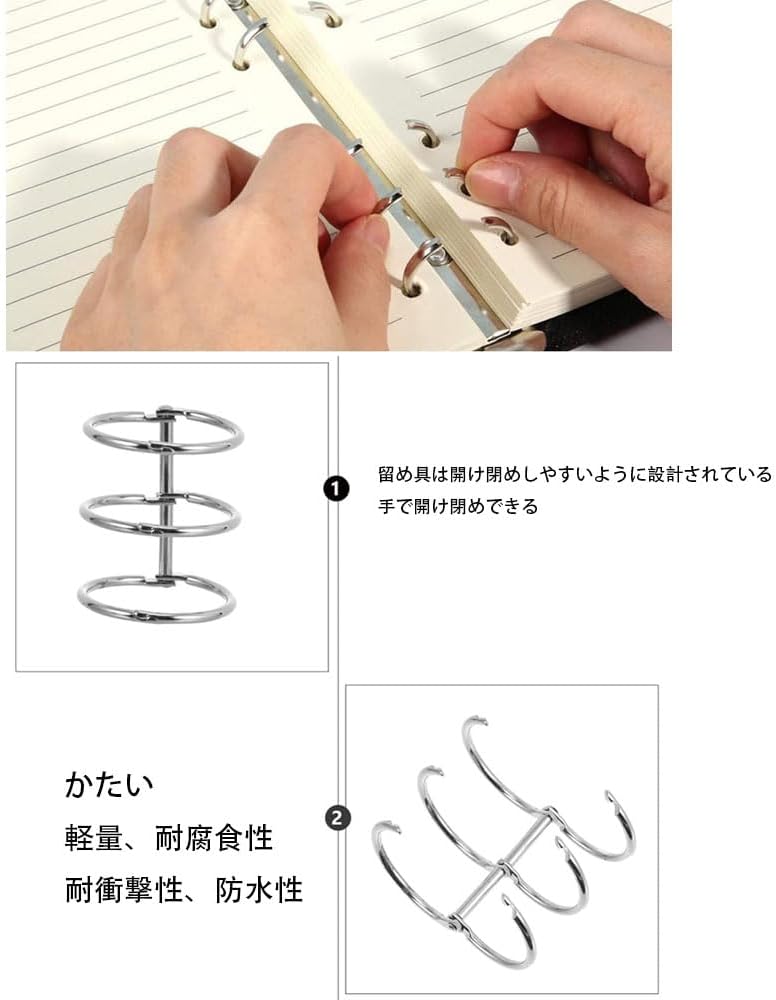 1

留め具は開け閉めしやすいように設計されている
手で開け閉めできる

かたい
軽量、耐腐食性
耐衝撃性、防水性

2