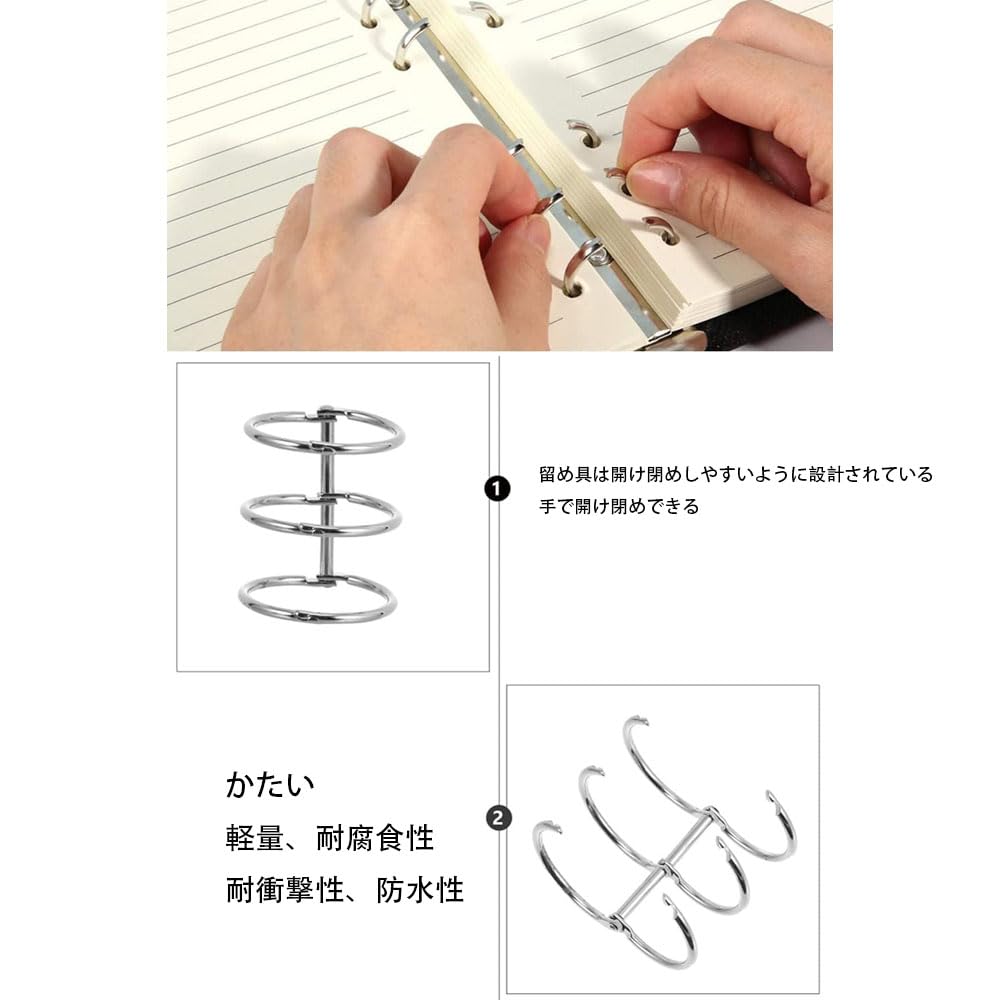 1
留め具は開け閉めしやすいように設計されている
手で開け閉めできる

かたい
軽量、耐腐食性
耐衝撃性、防水性

2