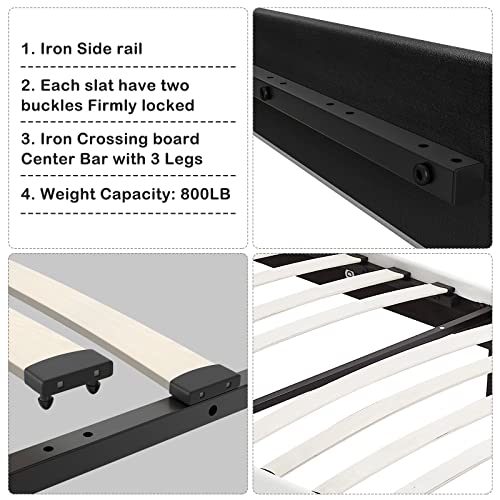 1. Iron Side rail

2. Each slat have two buckles Firmly locked

3. Iron Crossing board Center Bar with 3 Legs

4. Weight Capacity: 800LB