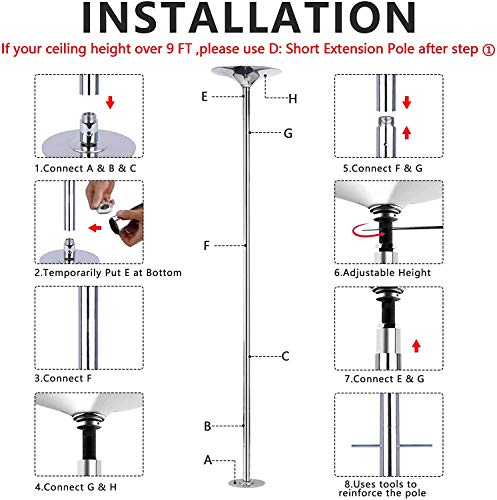 INSTALLATION

If your ceiling height over 9 FT ,please use D: Short Extension Pole after step ①

1.Connect A & B & C

2.Temporarily Put E at Bottom

3.Connect F

4.Connect G & H

E

H

G

F

C

B

A

5.Connect F & G

6.Adjustable Height

7.Connect E & G

8.Uses tools to reinforce the pole