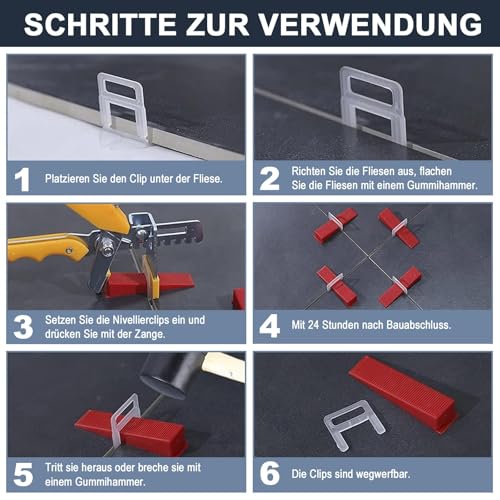 SCHRITTE ZUR VERWENDUNG

1 Platzieren Sie den Clip unter der Fliese.

2 Richten Sie die Fliesen aus, flachen Sie die Fliesen mit einem Gummihammer.

3 Setzen Sie die Nivellierclips ein und drücken Sie mit der Zange.

4 Mit 24 Stunden nach Bauabschluss.

5 Tritt sie heraus oder breche sie mit einem Gummihammer.

6 Die Clips sind wegwerfbar.