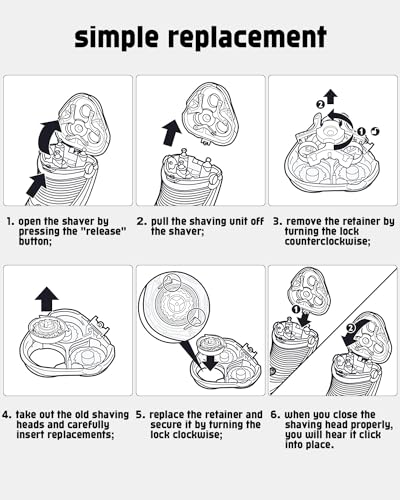 simple replacement

2
1

1. open the shaver by pressing the "release" button;

2. pull the shaving unit off the shaver;

3. remove the retainer by turning the lock counterclockwise;

1
2

4. take out the old shaving heads and carefully insert replacements;

5. replace the retainer and secure it by turning the lock clockwise;

6. when you close the shaving head properly, you will hear it click into place.