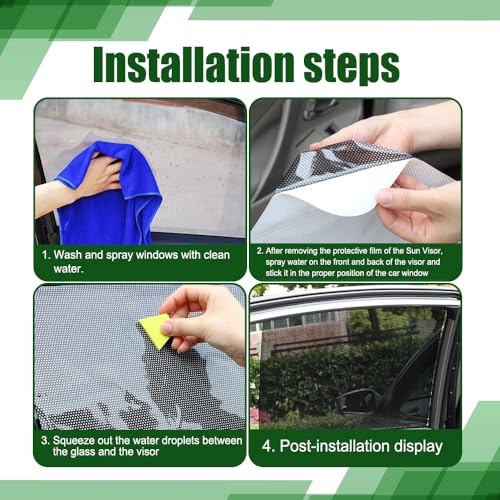 Installation steps

1. Wash and spray windows with clean water.

2. After removing the protective film of the Sun Visor, spray water on the front and back of the visor and stick it in the proper position of the car window

3. Squeeze out the water droplets between the glass and the visor

4. Post-installation display