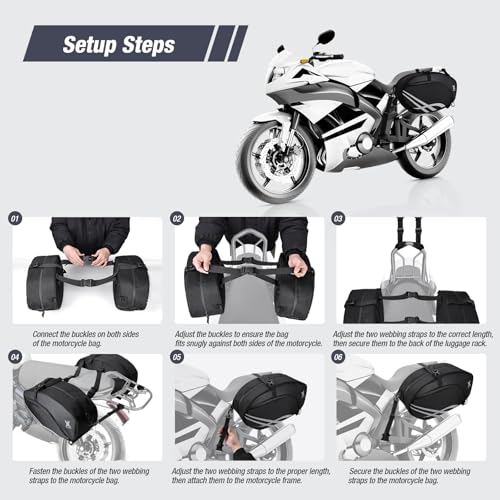 Setup Steps

01
Connect the buckles on both sides of the motorcycle bag.

02
Adjust the buckles to ensure the bag fits snugly against both sides of the motorcycle.

03
Adjust the two webbing straps to the correct length, then secure them to the back of the luggage rack.

04
Fasten the buckles of the two webbing straps to the motorcycle bag.

05
Adjust the two webbing straps to the proper length, then attach them to the motorcycle frame.

06
Secure the buckles of the two webbing straps to the motorcycle bag.