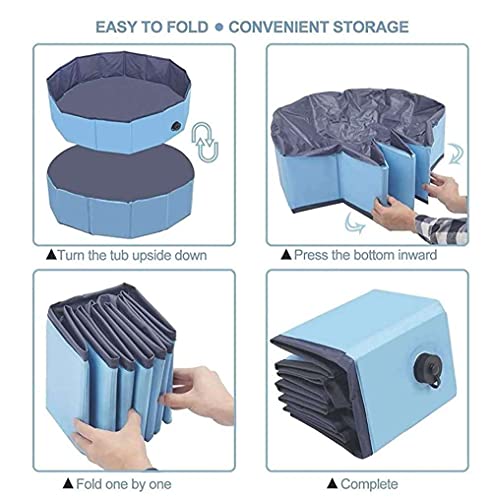 EASY TO FOLD ● CONVENIENT STORAGE

▲Turn the tub upside down

▲Press the bottom inward

▲Fold one by one

▲Complete