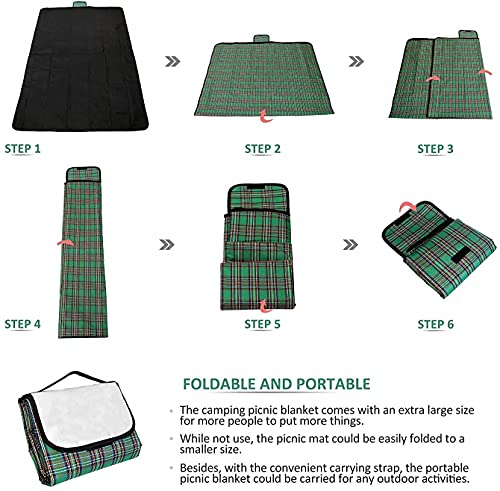 STEP 1

STEP 2

STEP 3

STEP 4

STEP 5

STEP 6

FOLDABLE AND PORTABLE

- The camping picnic blanket comes with an extra large size for more people to put more things.
- While not use, the picnic mat could be easily folded to a smaller size.
- Besides, with the convenient carrying strap, the portable picnic blanket could be carried for any outdoor activities.