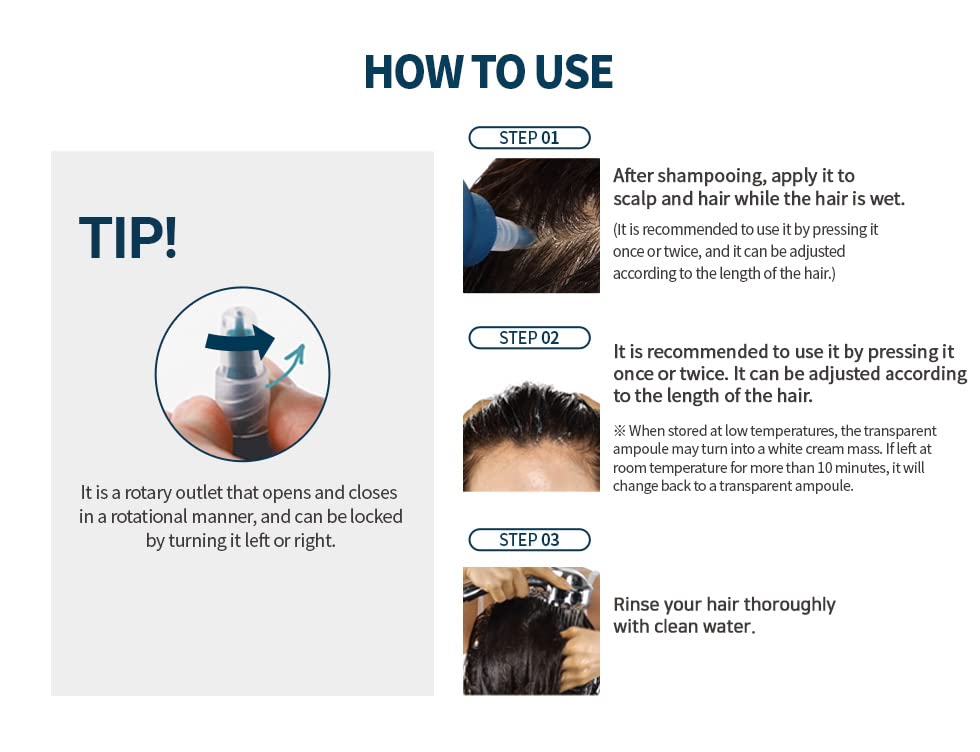 HOW TO USE

TIP!

It is a rotary outlet that opens and closes in a rotational manner, and can be locked by turning it left or right.

STEP 01

After shampooing, apply it to scalp and hair while the hair is wet.

(It is recommended to use it by pressing it once or twice, and it can be adjusted according to the length of the hair.)

STEP 02

It is recommended to use it by pressing it once or twice. It can be adjusted according to the length of the hair.

※ When stored at low temperatures, the transparent ampoule may turn into a white cream mass. If left at room temperature for more than 10 minutes, it will change back to a transparent ampoule.

STEP 03

Rinse your hair thoroughly with clean water.