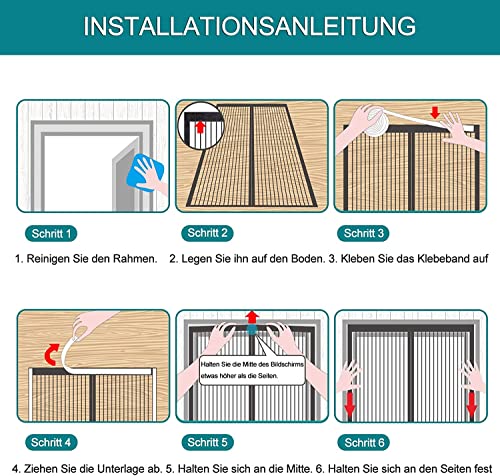 INSTALLATIONSANLEITUNG

Schritt 1

Schritt 2

Schritt 3

1. Reinigen Sie den Rahmen. 2. Legen Sie ihn auf den Boden. 3. Kleben Sie das Klebeband auf

Halten Sie die Mitte des Bildschirms etwas höher als die Seiten.

Schritt 4

Schritt 5

Schritt 6

4. Ziehen Sie die Unterlage ab. 5. Halten Sie sich an die Mitte. 6. Halten Sie sich an den Seiten fest