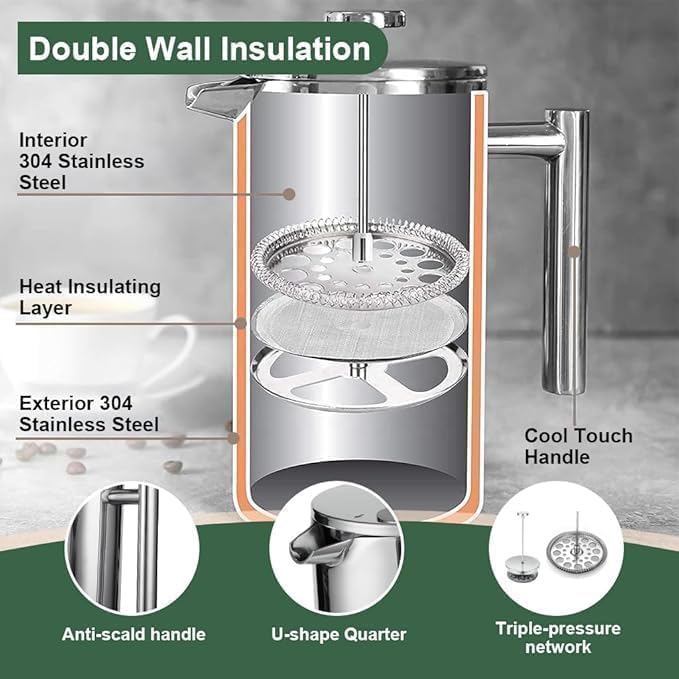 Double Wall Insulation

Interior 304 Stainless Steel

Heat Insulating Layer

Exterior 304 Stainless Steel

Cool Touch Handle

Anti-scald handle

U-shape Quarter

Triple-pressure network