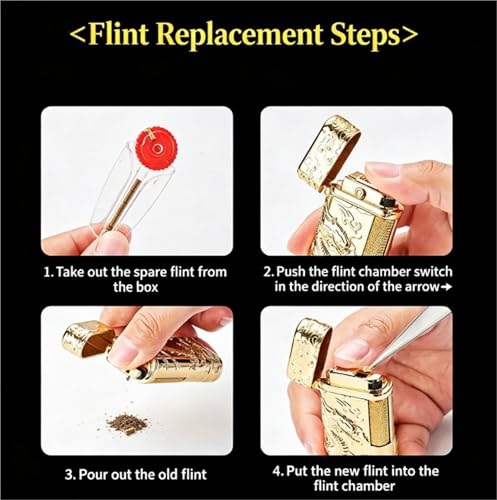 <Flint Replacement Steps>

1. Take out the spare flint from the box

2. Push the flint chamber switch in the direction of the arrow→

3. Pour out the old flint

4. Put the new flint into the flint chamber