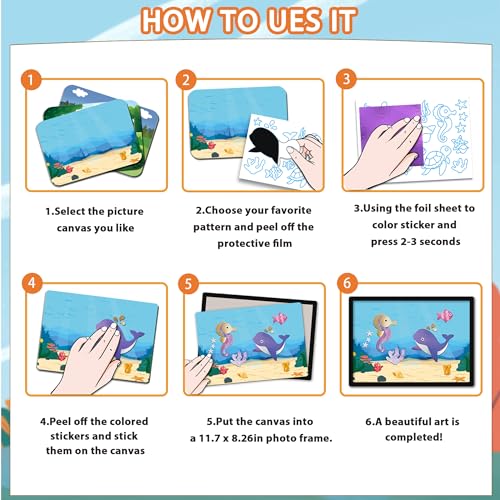 HOW TO UES IT

1

1.Select the picture canvas you like

2

2.Choose your favorite pattern and peel off the protective film

3

3.Using the foil sheet to color sticker and press 2-3 seconds

4

4.Peel off the colored stickers and stick them on the canvas

5

5.Put the canvas into a 11.7 x 8.26in photo frame.

6

6.A beautiful art is completed!