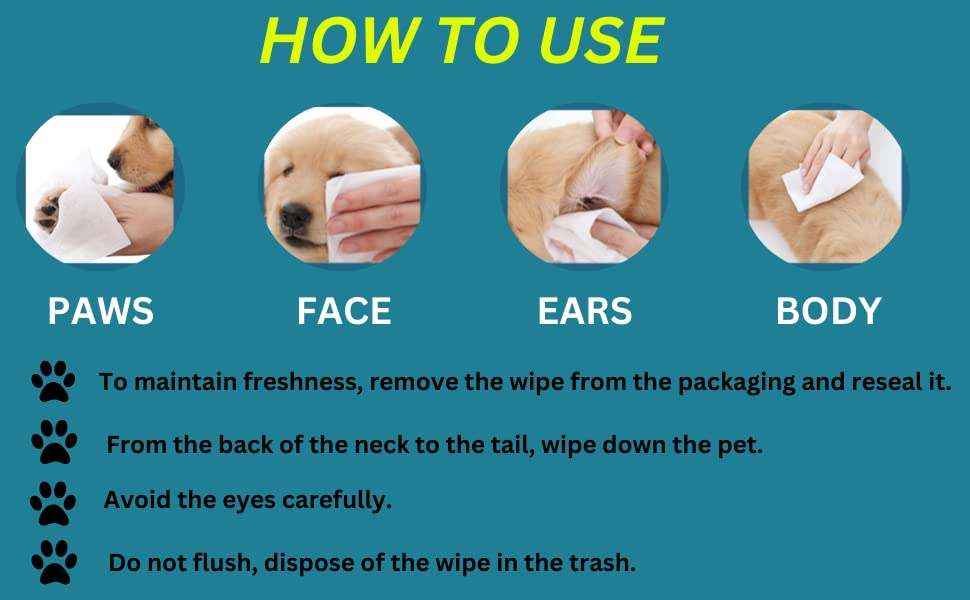 HOW TO USE

PAWS

FACE

EARS

BODY

To maintain freshness, remove the wipe from the packaging and reseal it.

From the back of the neck to the tail, wipe down the pet.

Avoid the eyes carefully.

Do not flush, dispose of the wipe in the trash.