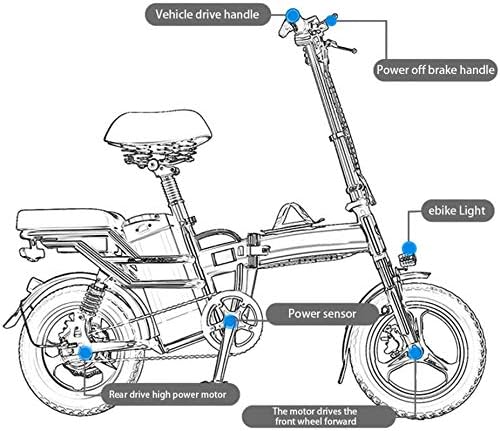 Vehicle drive handle

Power off brake handle

ebike Light

Power sensor

Rear drive high power motor

The motor drives the front wheel forward