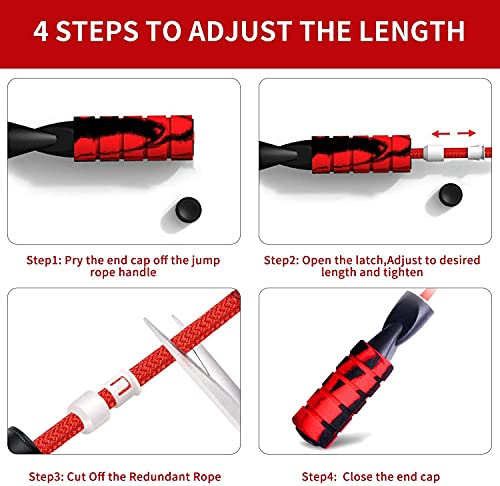 4 STEPS TO ADJUST THE LENGTH

Step1: Pry the end cap off the jump rope handle

Step2: Open the latch,Adjust to desired length and tighten

Step3: Cut Off the Redundant Rope

Step4: Close the end cap