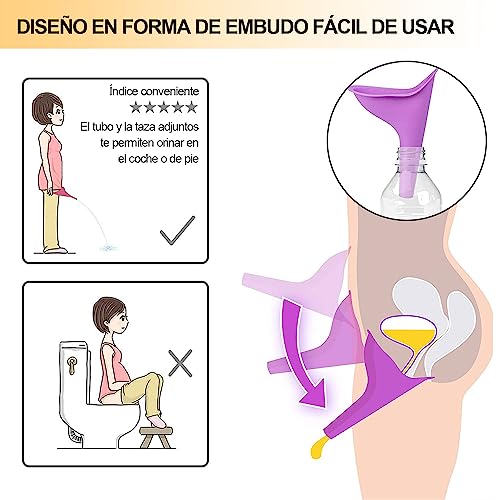 DISEÑO EN FORMA DE EMBUDO FÁCIL DE USAR

Índice conveniente
★★★★★
El tubo y la taza adjuntos te permiten orinar en el coche o de pie