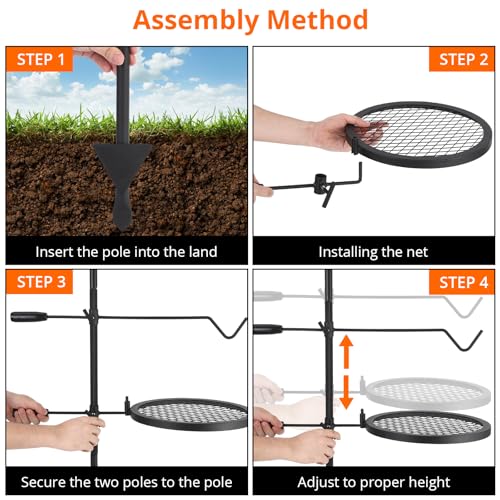 Assembly Method

STEP 1

Insert the pole into the land

STEP 2

Installing the net

STEP 3

Secure the two poles to the pole

STEP 4

Adjust to proper height