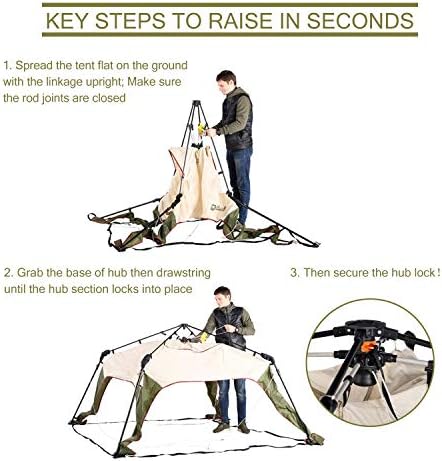 KEY STEPS TO RAISE IN SECONDS

1. Spread the tent flat on the ground with the linkage upright; Make sure the rod joints are closed

2. Grab the base of hub then drawstring until the hub section locks into place

3. Then secure the hub lock!