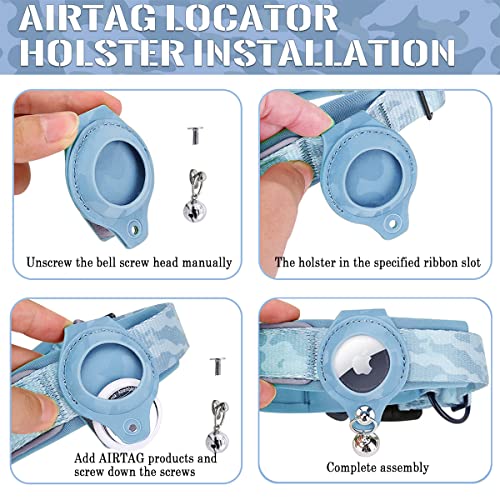 AIRTAG LOCATOR HOLSTER INSTALLATION

Unscrew the bell screw head manually

The holster in the specified ribbon slot

Add AIRTAG products and screw down the screws

Complete assembly