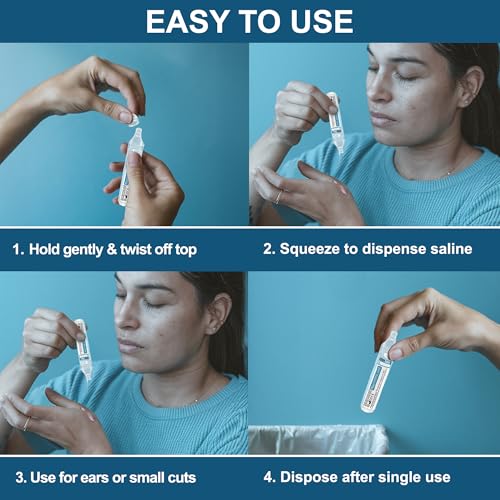 EASY TO USE

1. Hold gently & twist off top

2. Squeeze to dispense saline

3. Use for ears or small cuts

4. Dispose after single use