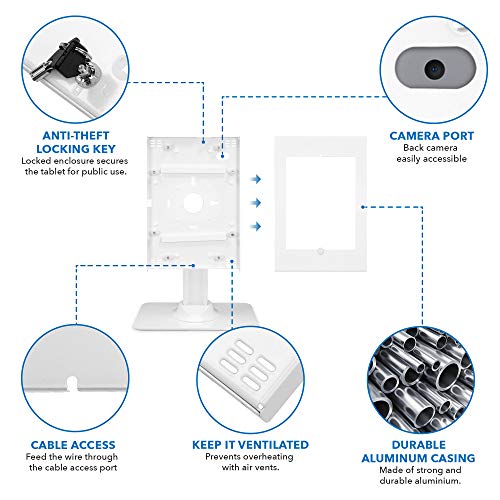 ANTI-THEFT LOCKING KEY
Locked enclosure secures the tablet for public use.

CAMERA PORT
Back camera easily accessible

CABLE ACCESS
Feed the wire through the cable access port

KEEP IT VENTILATED
Prevents overheating with air vents.

DURABLE ALUMINUM CASING
Made of strong and durable aluminium.