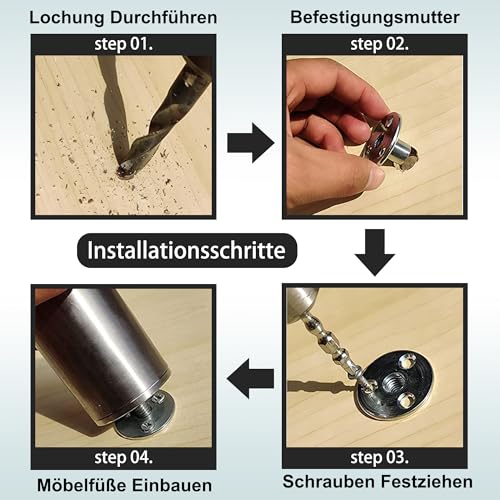 Lochung Durchführen

step 01.

Befestigungsmutter

step 02.

Installationsschritte

step 04.

Möbelfüße Einbauen

step 03.

Schrauben Festziehen