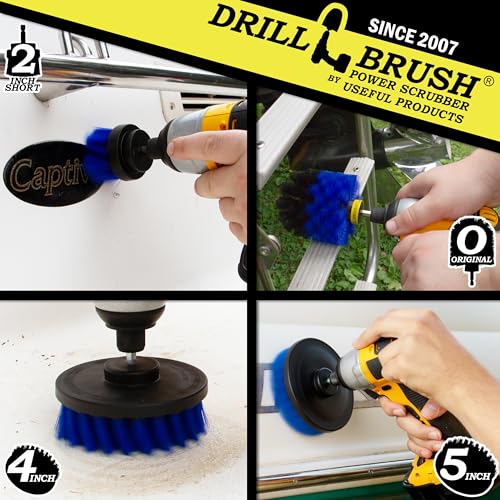 DRILL BRUSH®
SINCE 2007
POWER SCRUBBER
BY USEFUL PRODUCTS

2 INCH SHORT

Captiv

O ORIGINAL

4 INCH

5 INCH