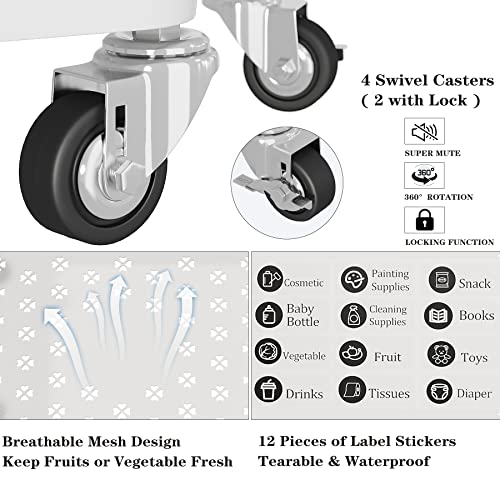 4 Swivel Casters
( 2 with Lock )

SUPER MUTE

360°

360° ROTATION

LOCKING FUNCTION

Cosmetic
Painting Supplies
Snack
Baby Bottle
Cleaning Supplies
Books
Vegetable
Fruit
Toys
Drinks
Tissues
Diaper

Breathable Mesh Design
Keep Fruits or Vegetable Fresh

12 Pieces of Label Stickers
Tearable & Waterproof