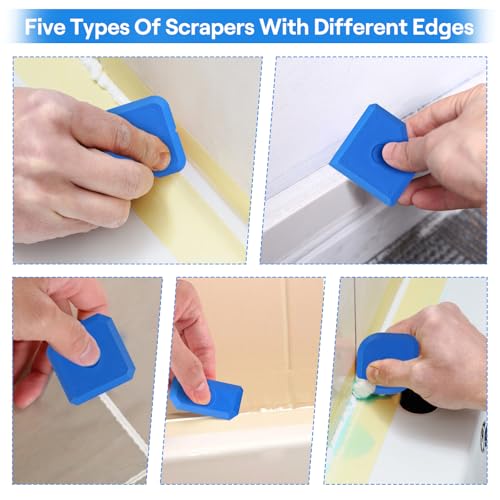 Five Types Of Scrapers With Different Edges