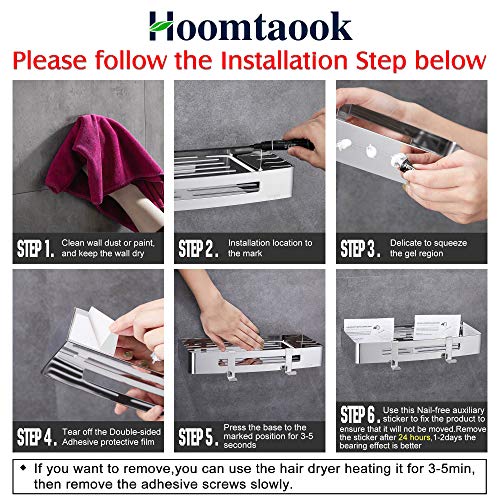 Hoomtaook

Please follow the Installation Step below

STEP 1. Clean wall dust or paint, and keep the wall dry

STEP 2. Installation location to the mark

STEP 3. Delicate to squeeze the gel region

STEP 4. Tear off the Double-sided Adhesive protective film

STEP 5. Press the base to the marked position for 3-5 seconds

STEP 6. Use this Nail-free auxiliary sticker to fix the product to ensure that it will not be moved.Remove the sticker after 24 hours,1-2days the bearing effect is better

◆ If you want to remove,you can use the hair dryer heating it for 3-5min, then remove the adhesive screws slowly.