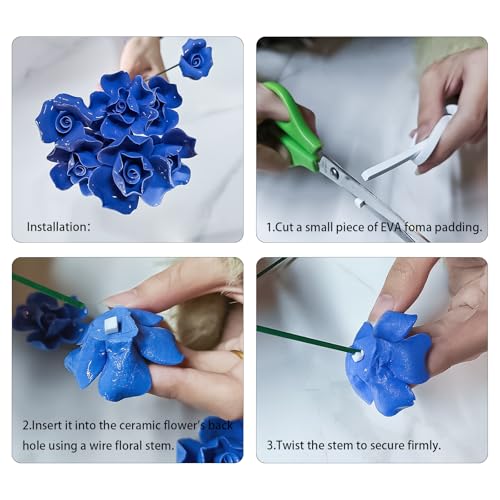 Installation:

1.Cut a small piece of EVA foma padding.

2.Insert it into the ceramic flower's back hole using a wire floral stem.

3.Twist the stem to secure firmly.