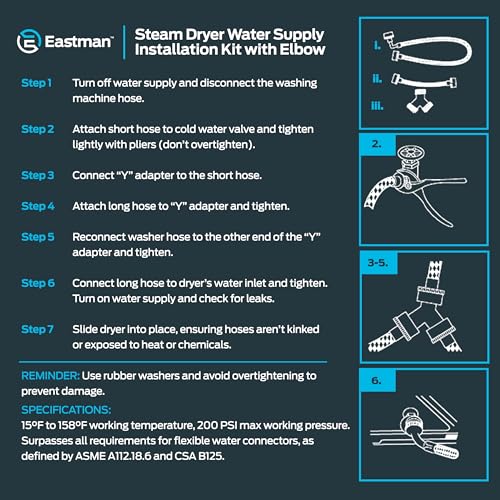 Eastman™

Steam Dryer Water Supply Installation Kit with Elbow

Step 1 Turn off water supply and disconnect the washing machine hose.

Step 2 Attach short hose to cold water valve and tighten lightly with pliers (don't overtighten).

Step 3 Connect "Y" adapter to the short hose.

Step 4 Attach long hose to "Y" adapter and tighten.

Step 5 Reconnect washer hose to the other end of the "Y" adapter and tighten.

Step 6 Connect long hose to dryer's water inlet and tighten. Turn on water supply and check for leaks.

Step 7 Slide dryer into place, ensuring hoses aren't kinked or exposed to heat or chemicals.

REMINDER: Use rubber washers and avoid overtightening to prevent damage.

SPECIFICATIONS:
15ºF to 158ºF working temperature, 200 PSI max working pressure. Surpasses all requirements for flexible water connectors, as defined by ASME A112.18.6 and CSA B125.

I.
II.
III.

2.

3-5.

6.