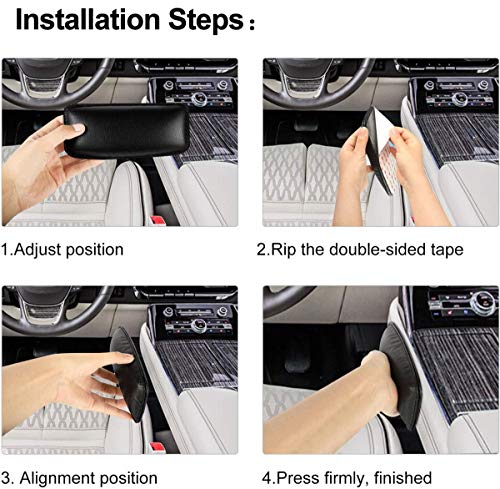 Installation Steps:

1.Adjust position

2.Rip the double-sided tape

3. Alignment position

4.Press firmly, finished