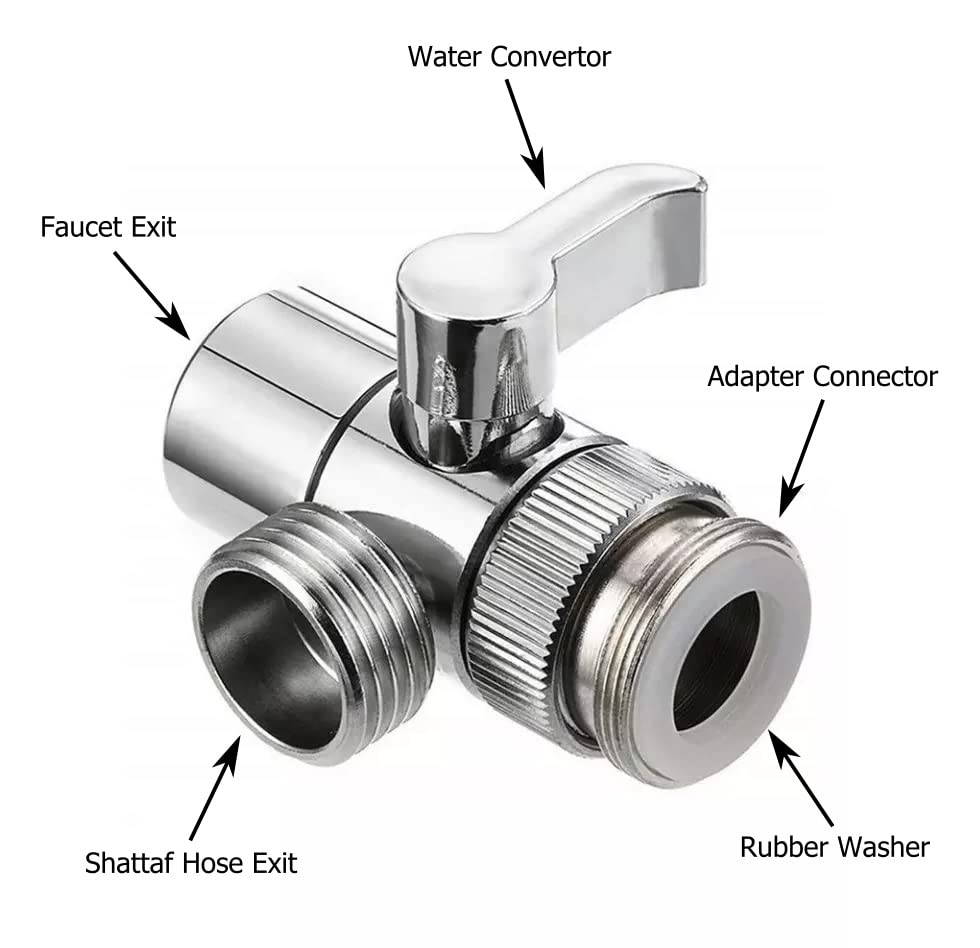 Water Convertor

Faucet Exit

Adapter Connector

Shattaf Hose Exit

Rubber Washer