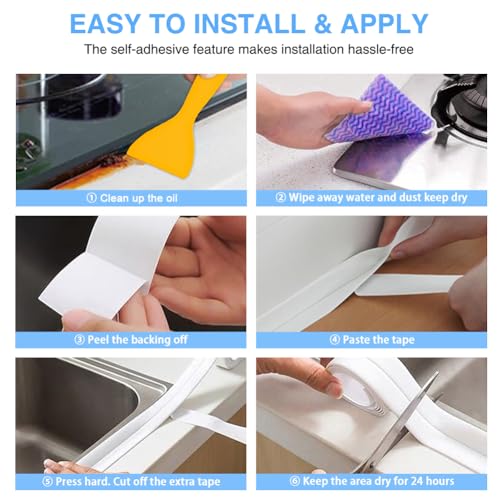 EASY TO INSTALL & APPLY

The self-adhesive feature makes installation hassle-free

① Clean up the oil

② Wipe away water and dust keep dry

③ Peel the backing off

④ Paste the tape

⑤ Press hard. Cut off the extra tape

⑥ Keep the area dry for 24 hours