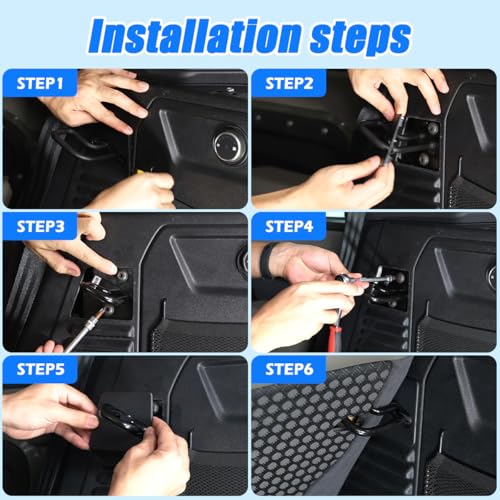 Installation steps

STEP1

STEP2

STEP3

STEP4

STEP5

STEP6