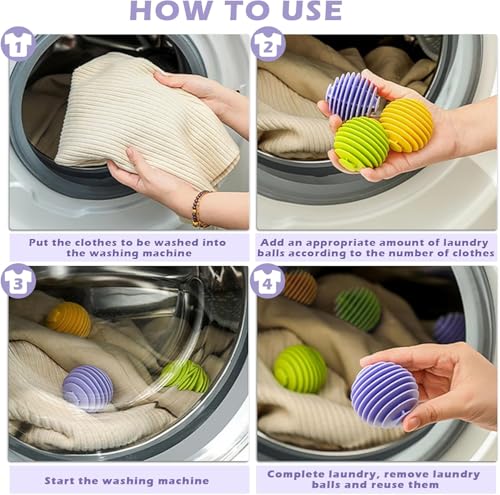 HOW TO USE

1

Put the clothes to be washed into the washing machine

2

Add an appropriate amount of laundry balls according to the number of clothes

3

Start the washing machine

4

Complete laundry, remove laundry balls and reuse them